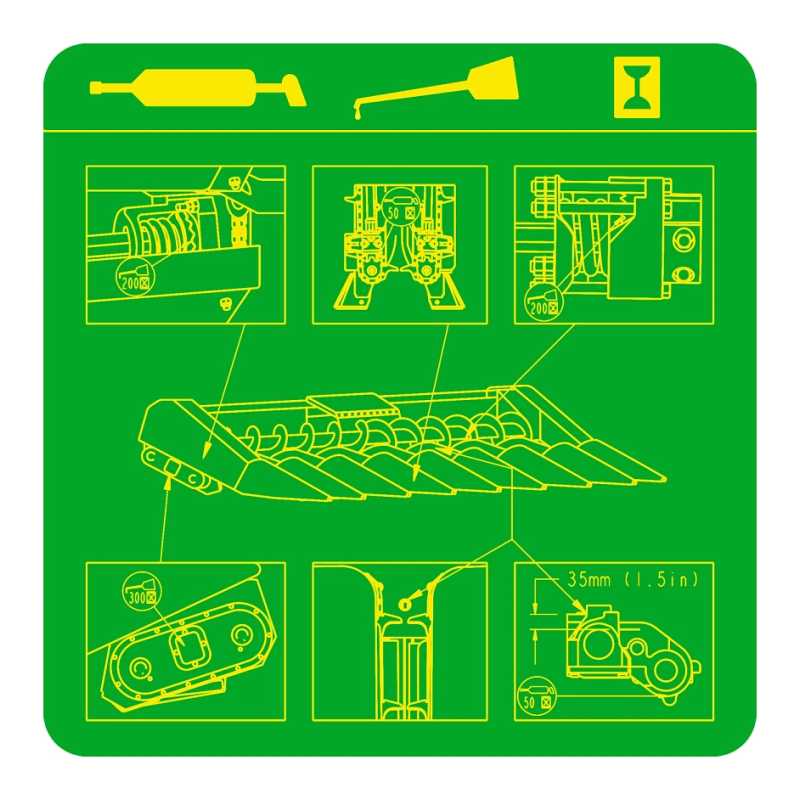 200
50
200
300
35mm (1.5in)
50