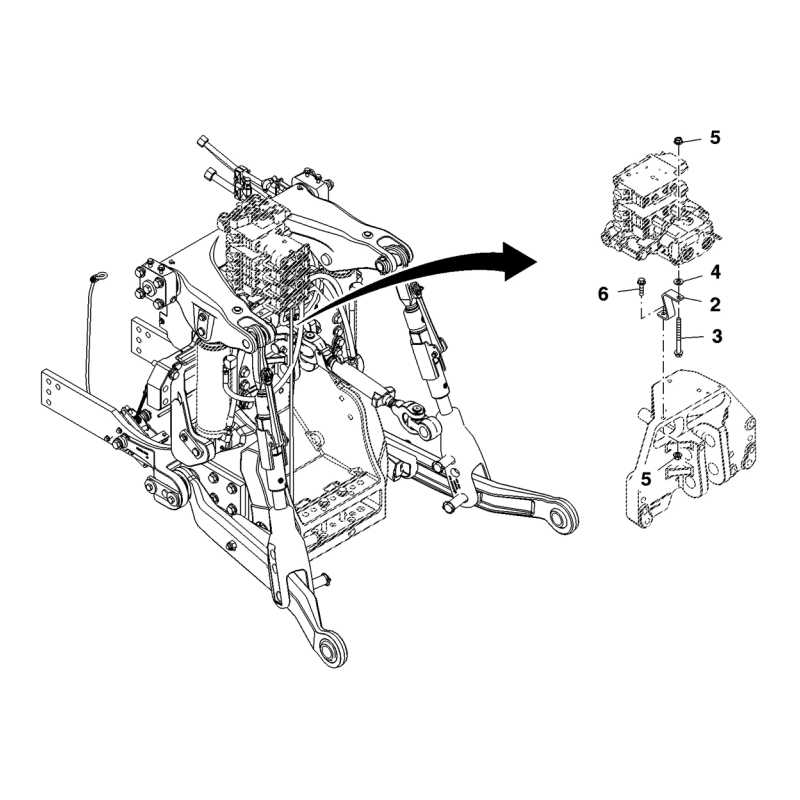 5
4
6
2
3
5