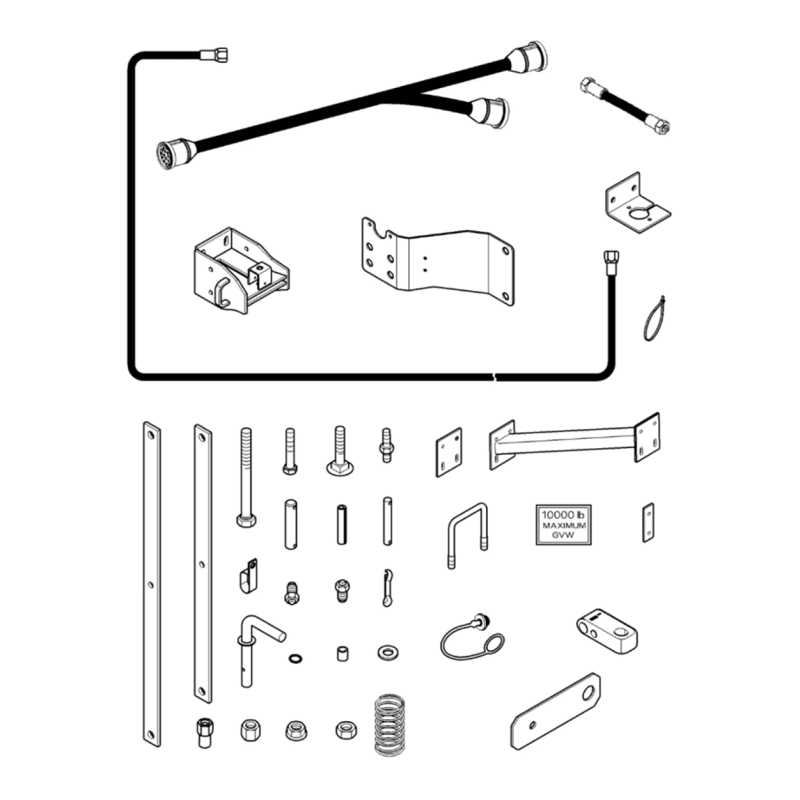 10000 lb
MAXIMUM
GVW