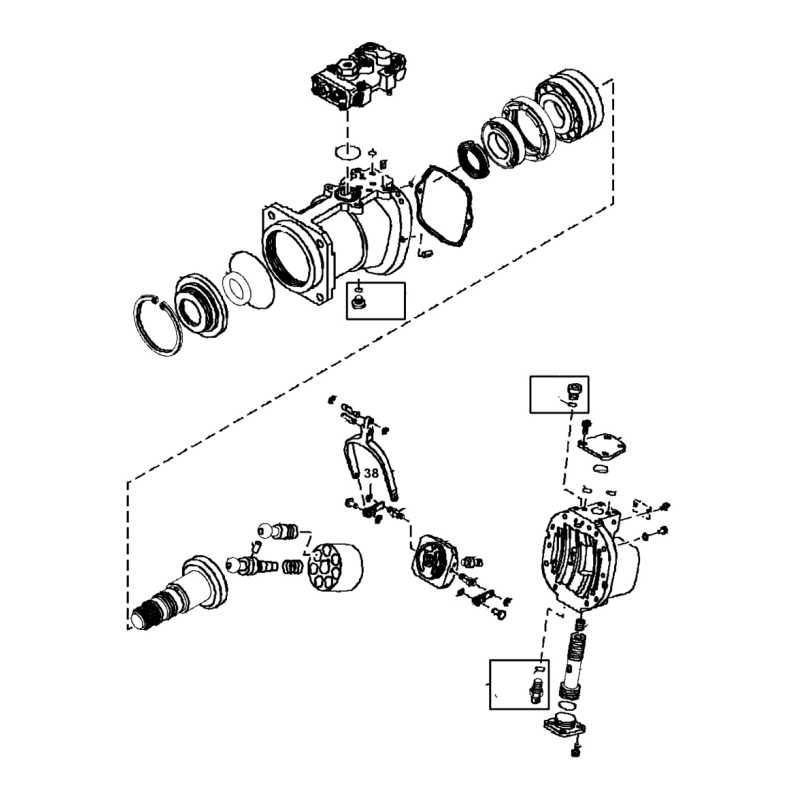 38