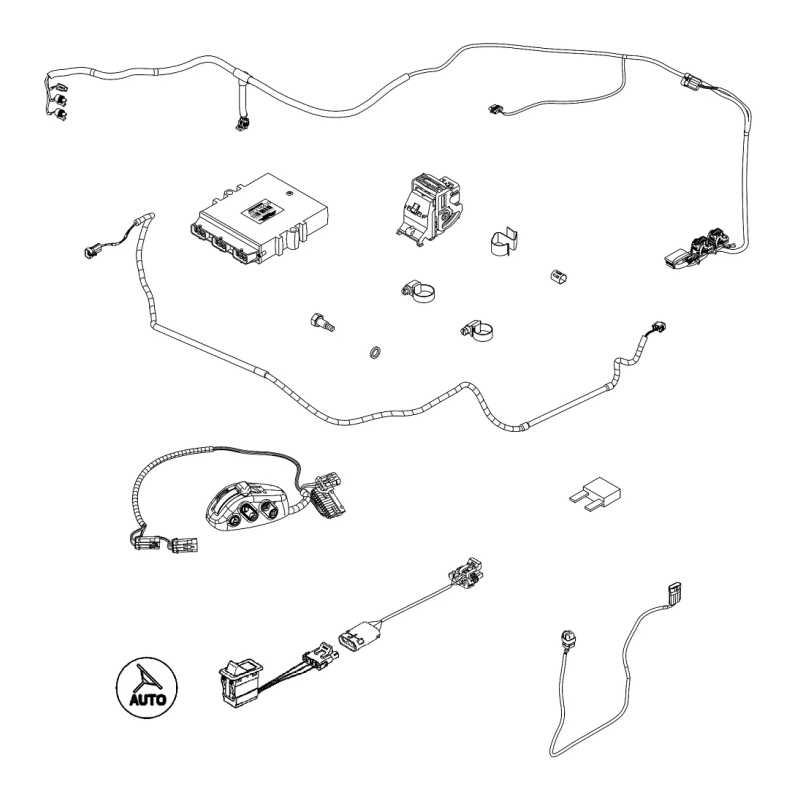 AUTO