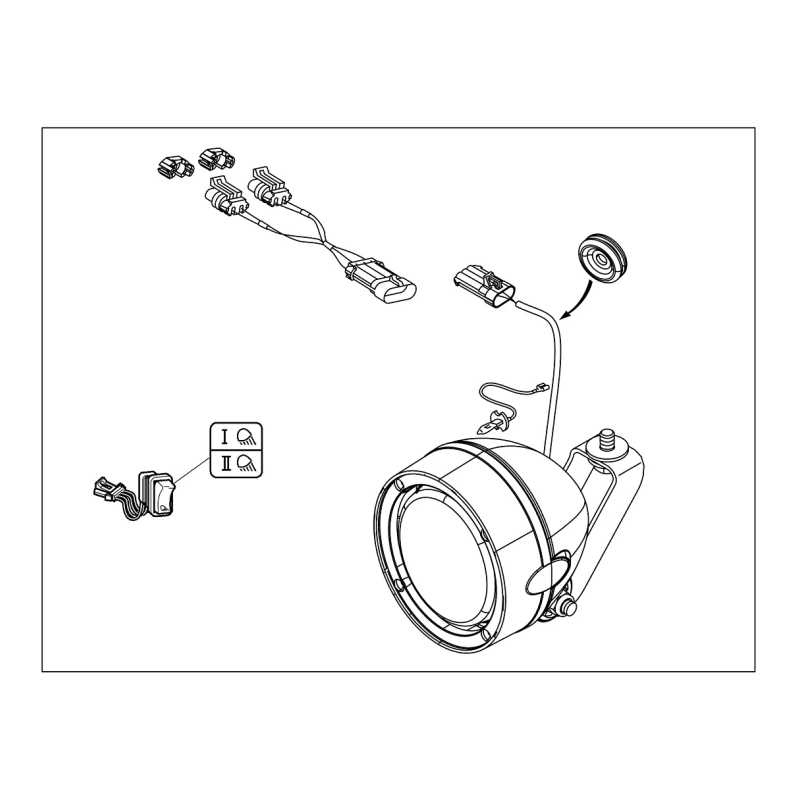 I
II